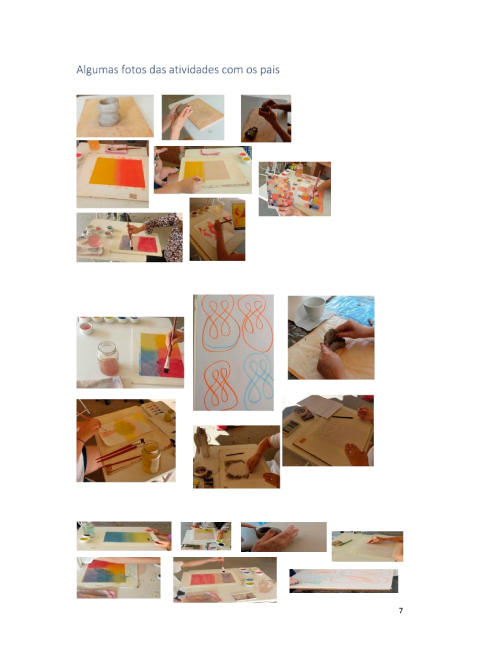 Algumas fotos das atividades com os pais

7